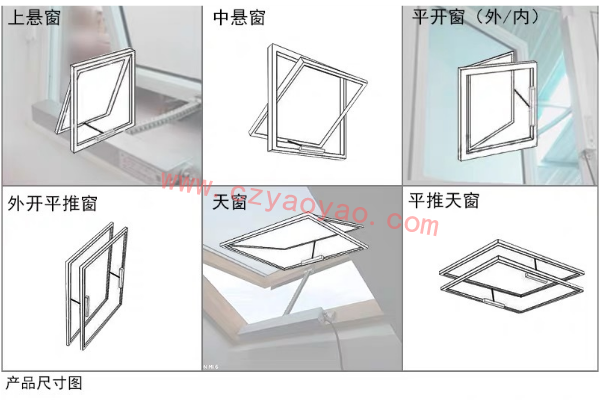 上悬窗

中悬窗

平开窗（外/内）

外开平推窗

天窗

平推天窗

www.czyaoyao.com

产品尺寸图